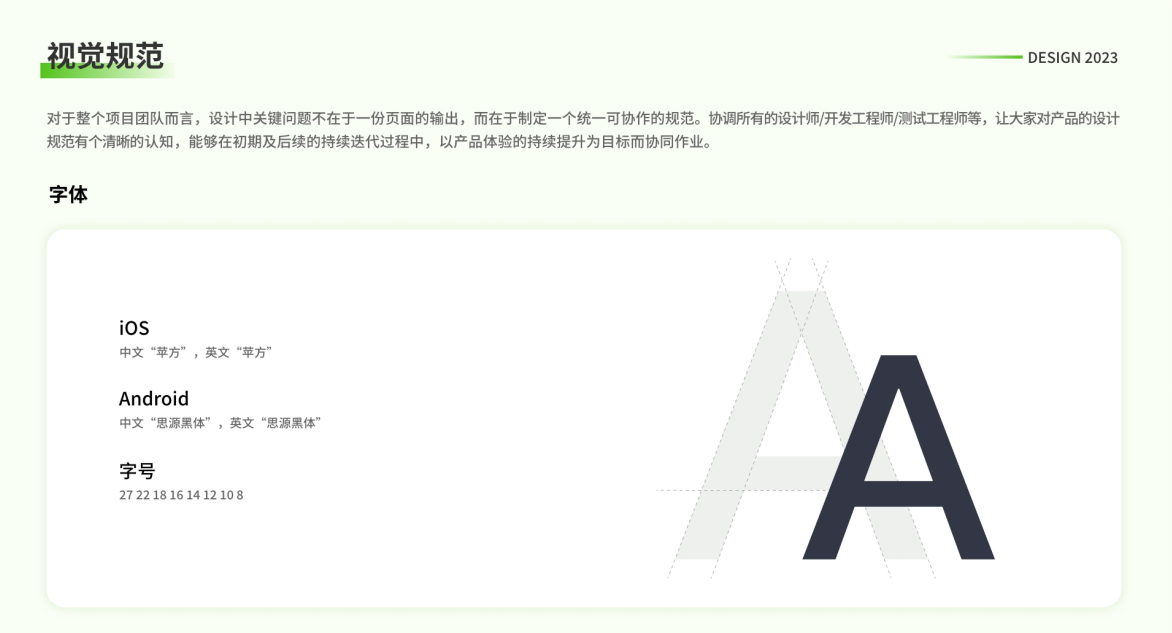 视觉规范

DESIGN 2023

对于整个项目团队而言，设计中关键问题不在于一份页面的输出，而在于制定一个统一可协作的规范。协调所有的设计师/开发工程师/测试工程师等，让大家对产品的设计规范有个清晰的认知，能够在初期及后续的持续迭代过程中，以产品体验的持续提升为目标而协同作业。

字体

iOS
中文“苹方”，英文“苹方”

Android
中文“思源黑体”，英文“思源黑体”

字号
27 22 18 16 14 12 10 8

A
A